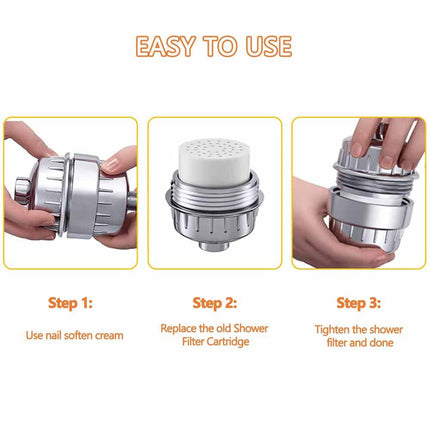 EASY TO USE

Step 1:

Use nail soften cream

Step 2:

Replace the old Shower Filter Cartridge

Step 3:

Tighten the shower filter and done