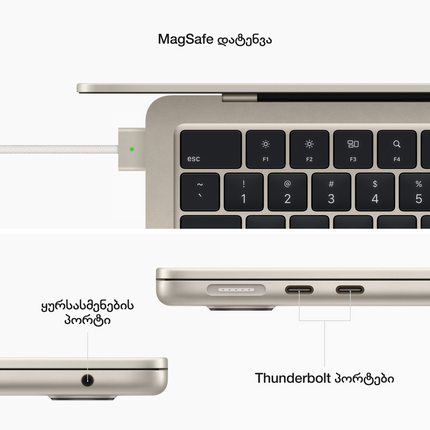 MagSafe დატენვა

esc
F1
F2
F3
F4
~
`
!
1
@
2
#
3
$
4
%
5

ყურსასმენების პორტი

Thunderbolt პორტები